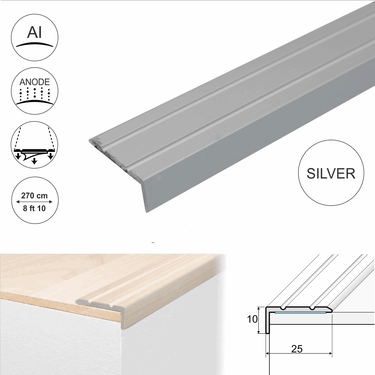 Al

ANODE

270 cm
8 ft 10

SILVER

10

25